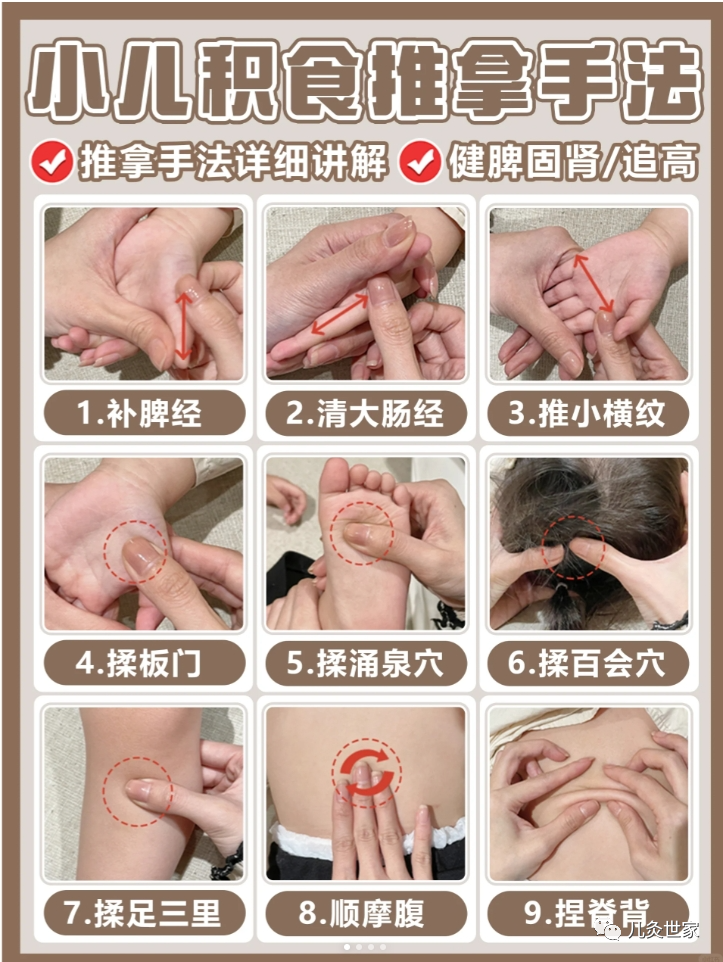 小儿积食推拿手法

推拿手法详细讲解 健脾固肾/追高

1.补脾经

2.清大肠经

3.推小横纹

4.揉板门

5.揉涌泉穴

6.揉百会穴

7.揉足三里

8.顺摩腹

9.捏脊背

儿灸世家